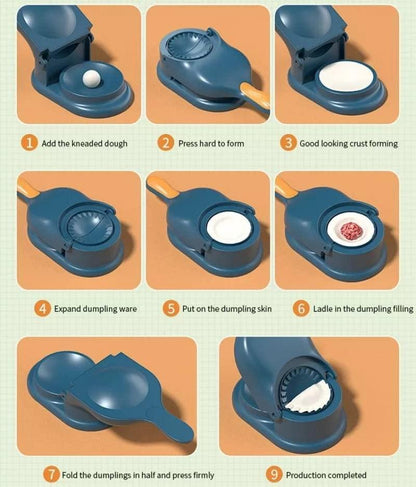 1 Add the kneaded dough

2 Press hard to form

3 Good looking crust forming

4 Expand dumpling ware

5 Put on the dumpling skin

6 Ladle in the dumpling filling

7 Fold the dumplings in half and press firmly

9 Production completed